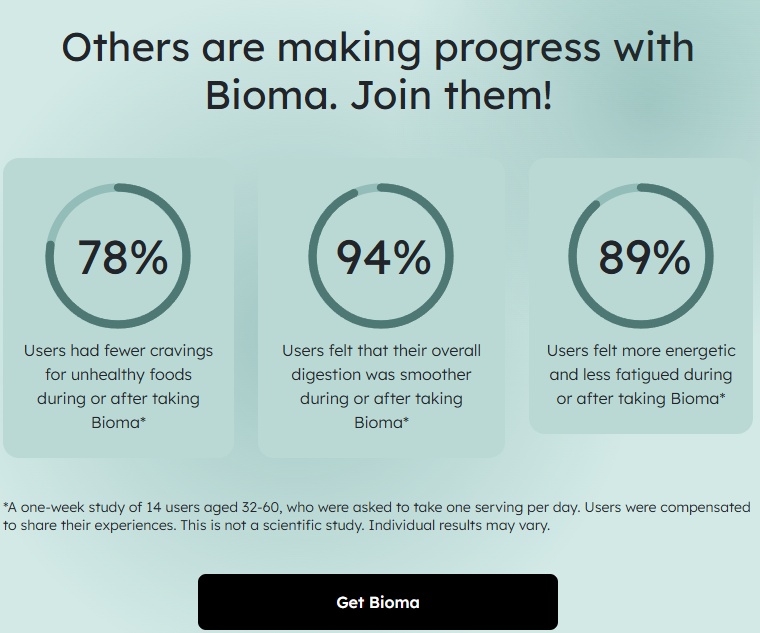 Others are making progress with Bioma. Join them!

78%

Users had fewer cravings for unhealthy foods during or after taking Bioma*

94%

Users felt that their overall digestion was smoother during or after taking Bioma*

89%

Users felt more energetic and less fatigued during or after taking Bioma*

*A one-week study of 14 users aged 32-60, who were asked to take one serving per day. Users were compensated to share their experiences. This is not a scientific study. Individual results may vary.

Get Bioma