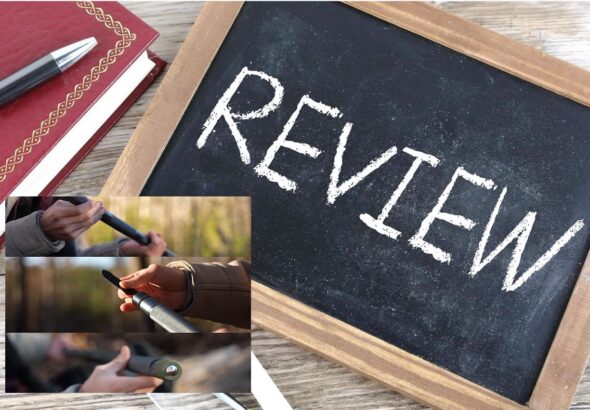 REVIEW